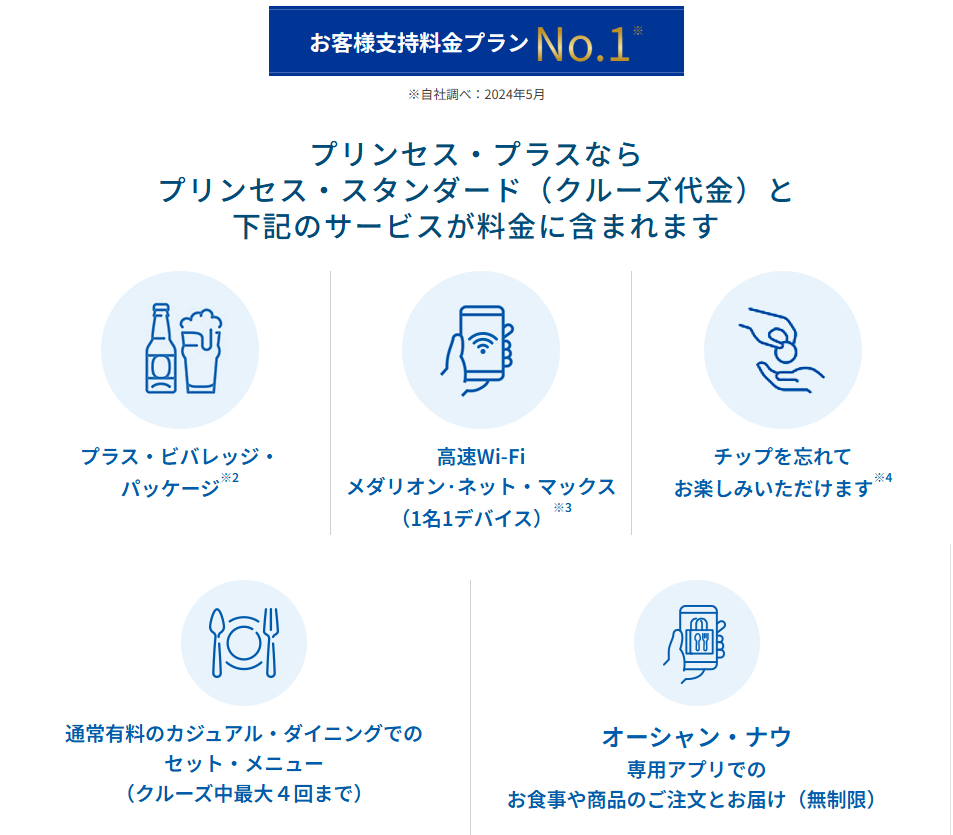 お客様支持料金プラン No.1※

※自社調べ：2024年5月

プリンセス・プラスなら
プリンセス・スタンダード（クルーズ代金）と
下記のサービスが料金に含まれます

プラス・ビバレッジ・パッケージ※2

高速Wi-Fi
メダリオン･ネット・マックス
（1名1デバイス）※3

チップを忘れて
お楽しみいただけます※4

通常有料のカジュアル・ダイニングでの
セット・メニュー
（クルーズ中最大４回まで）

オーシャン・ナウ
専用アプリでの
お食事や商品のご注文とお届け（無制限）